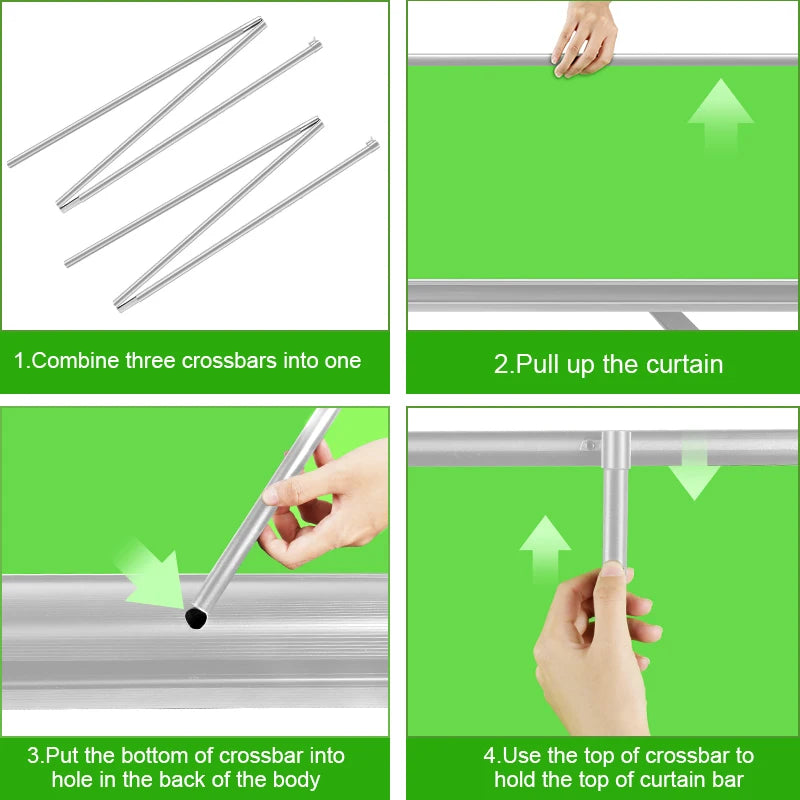 1.Combine three crossbars into one

2.Pull up the curtain

3.Put the bottom of crossbar into hole in the back of the body

4.Use the top of crossbar to hold the top of curtain bar